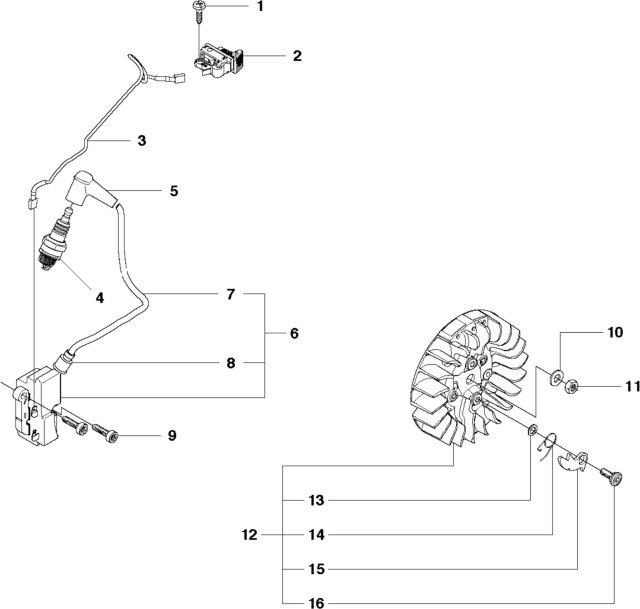 1
2
3
5
4
7
6
8
9
10
11
13
12
14
15
16